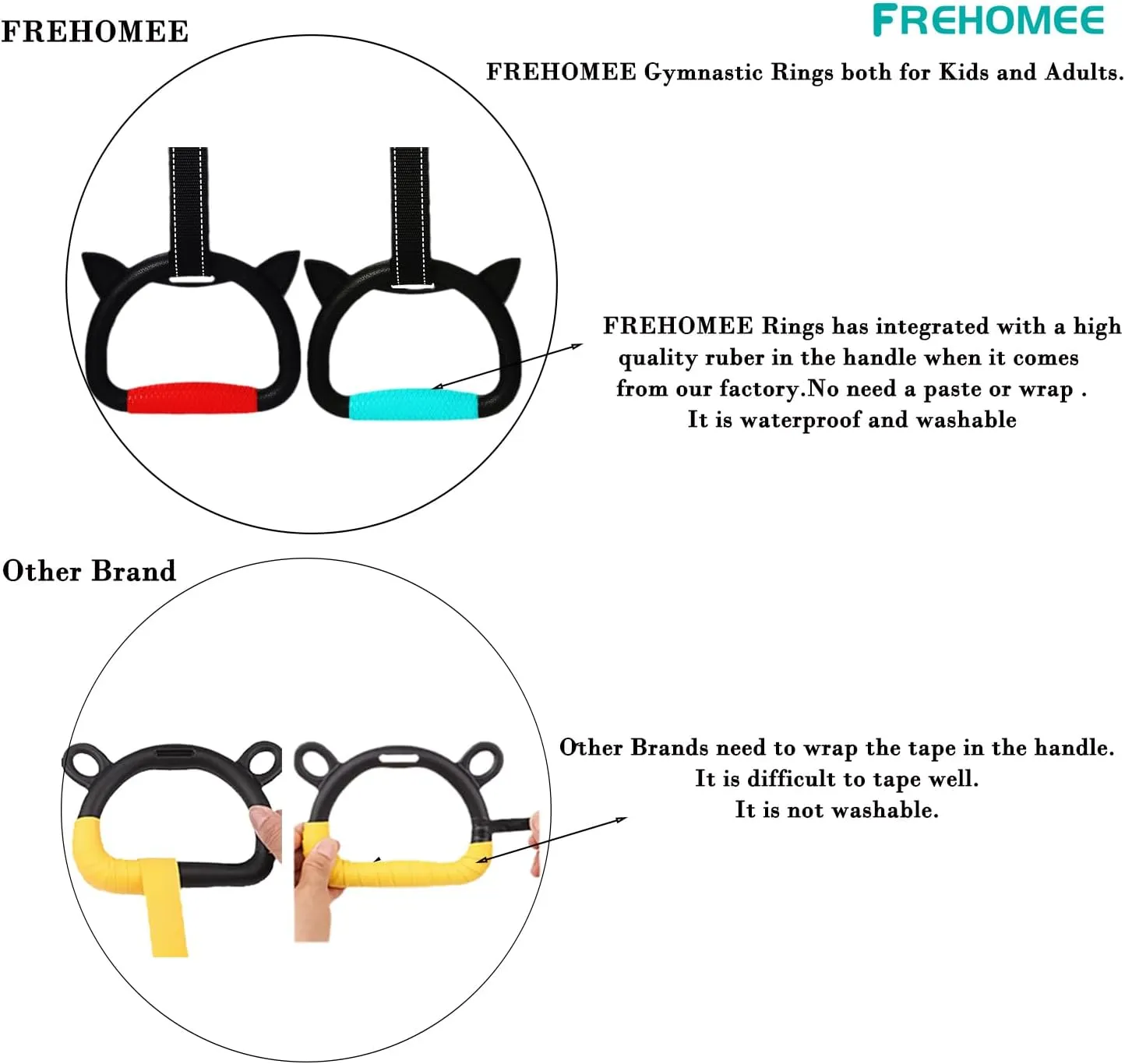 FREHOMEE

FREHOMEE

FREHOMEE Gymnastic Rings both for Kids and Adults.

FREHOMEE Rings has integrated with a high quality ruber in the handle when it comes from our factory.No need a paste or wrap . It is waterproof and washable

Other Brand

Other Brands need to wrap the tape in the handle. It is difficult to tape well. It is not washable.